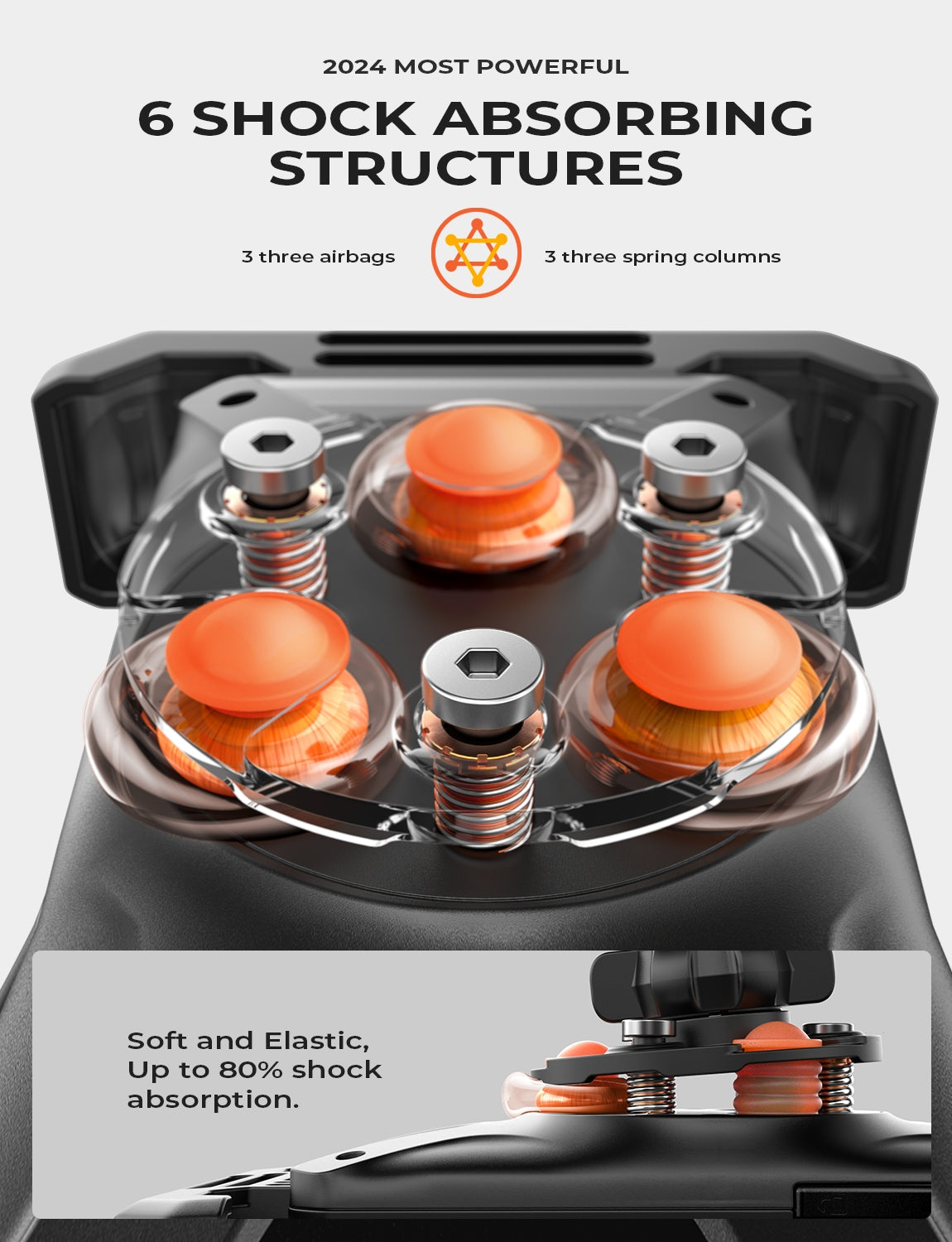 2024 MOST POWERFUL

6 SHOCK ABSORBING STRUCTURES

3 three airbags

3 three spring columns

Soft and Elastic, Up to 80% shock absorption.